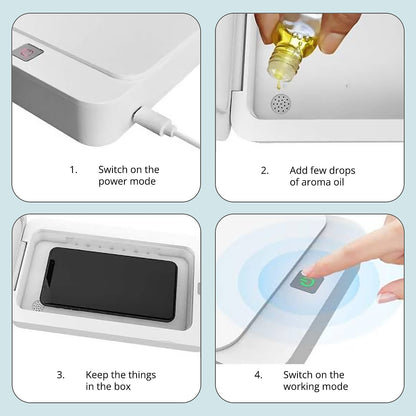 1. Switch on the power mode

2. Add few drops of aroma oil

3. Keep the things in the box

4. Switch on the working mode