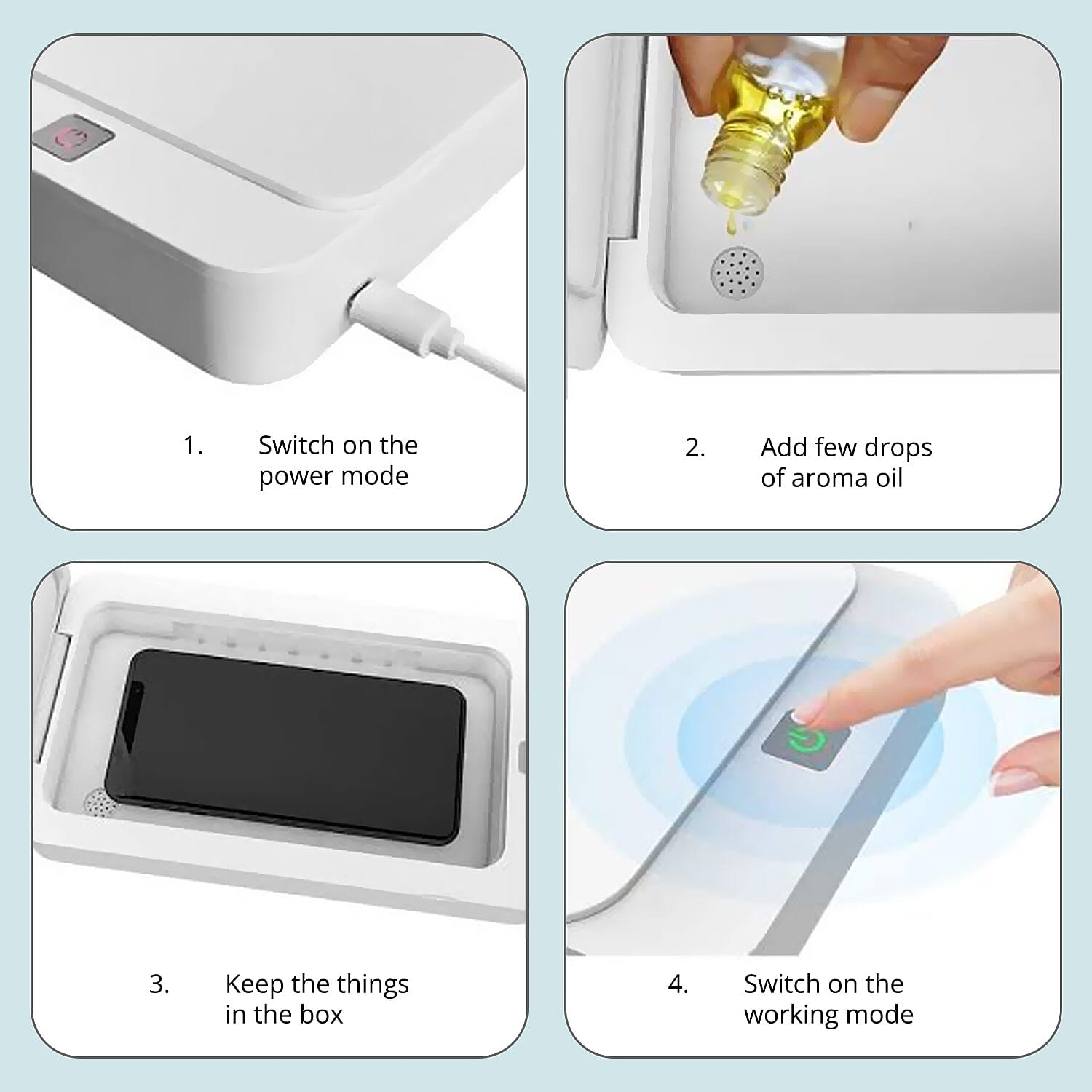 1. Switch on the power mode

2. Add few drops of aroma oil

3. Keep the things in the box

4. Switch on the working mode