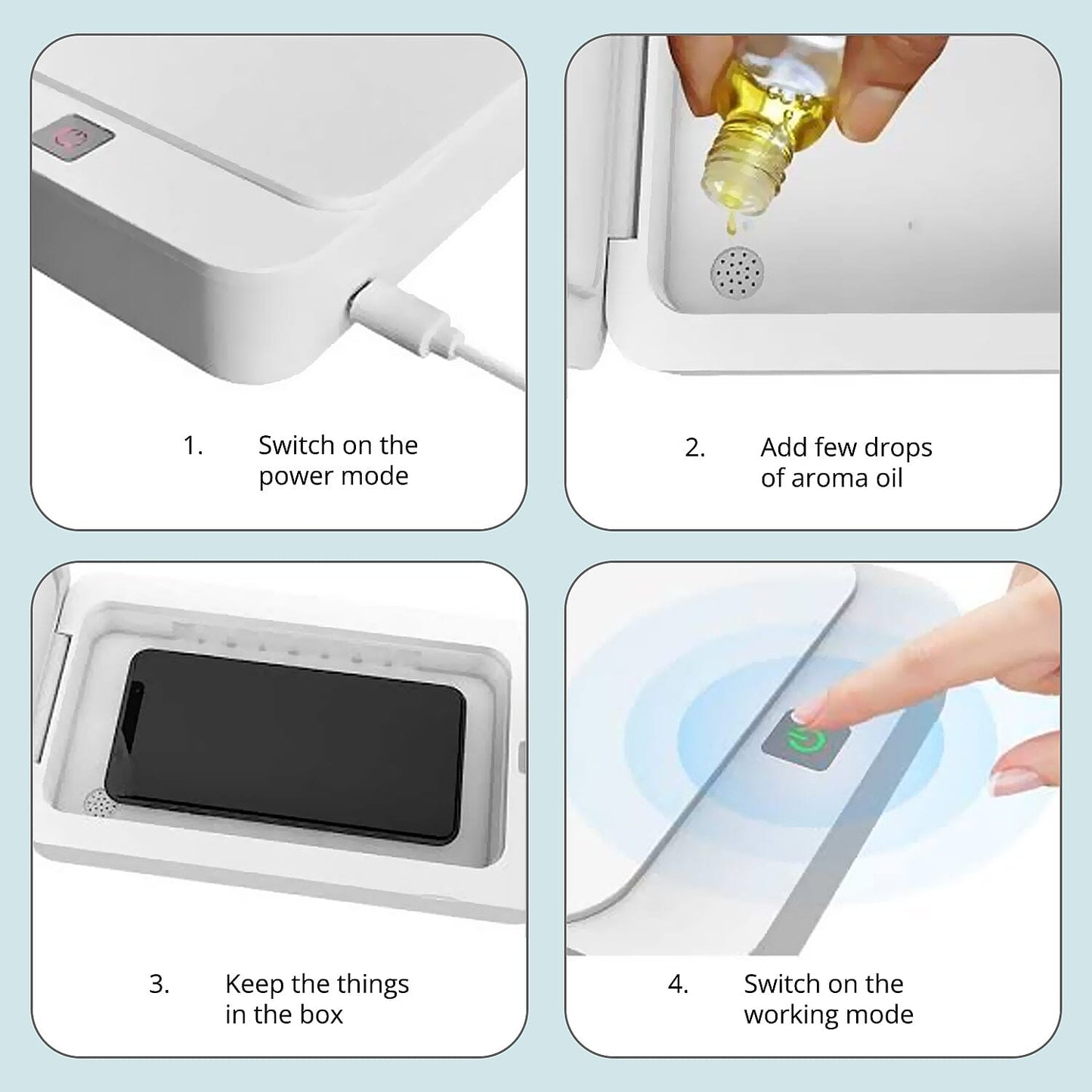 1. Switch on the power mode

2. Add few drops of aroma oil

3. Keep the things in the box

4. Switch on the working mode